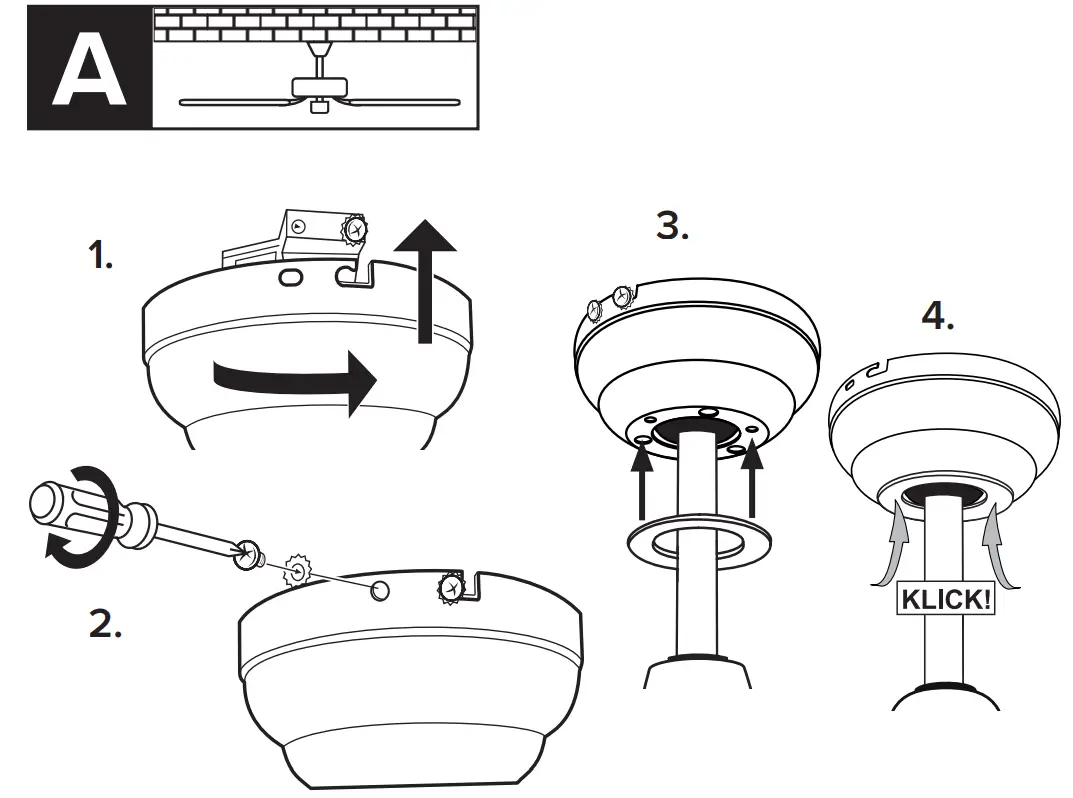 A

1.

2.

3.

4.

KLICK!