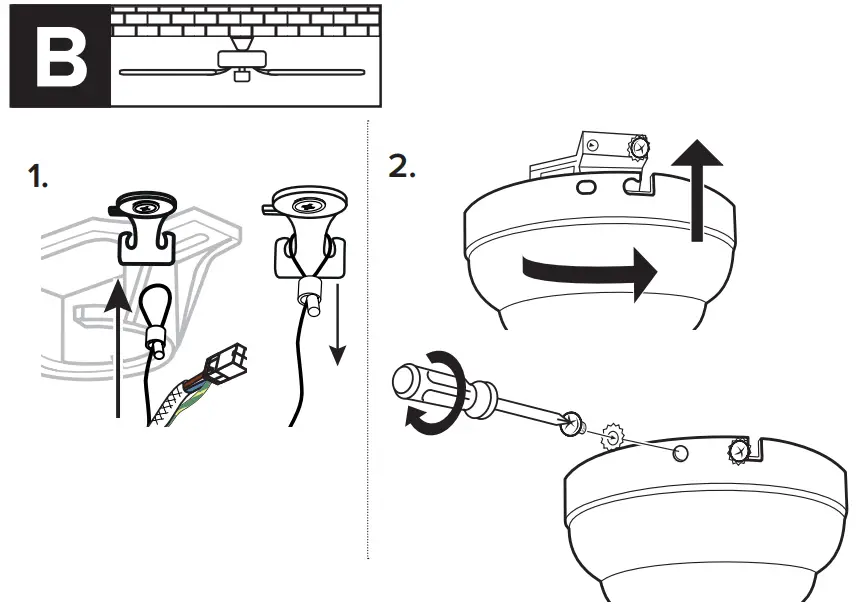 B

1.

2.