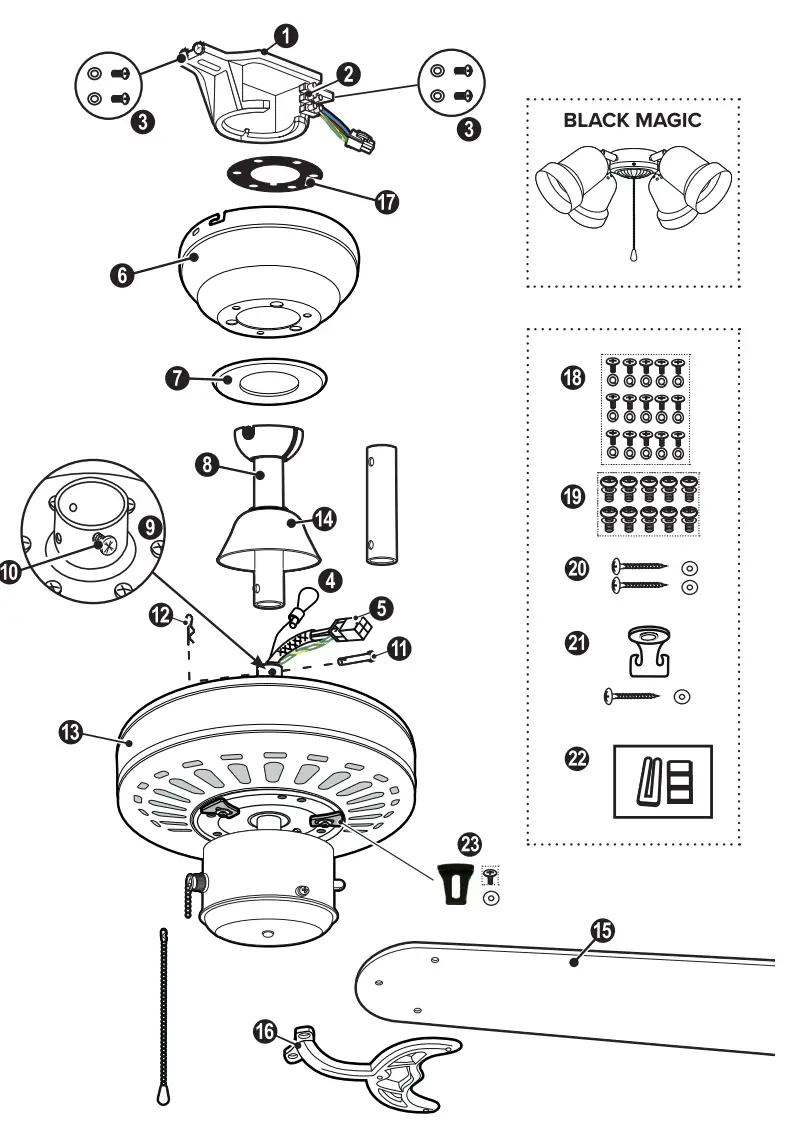 1
2
3
3
17
6
7
8
14
9
10
4
5
12
11
13
23
15
16
BLACK MAGIC
18
19
20
21
22