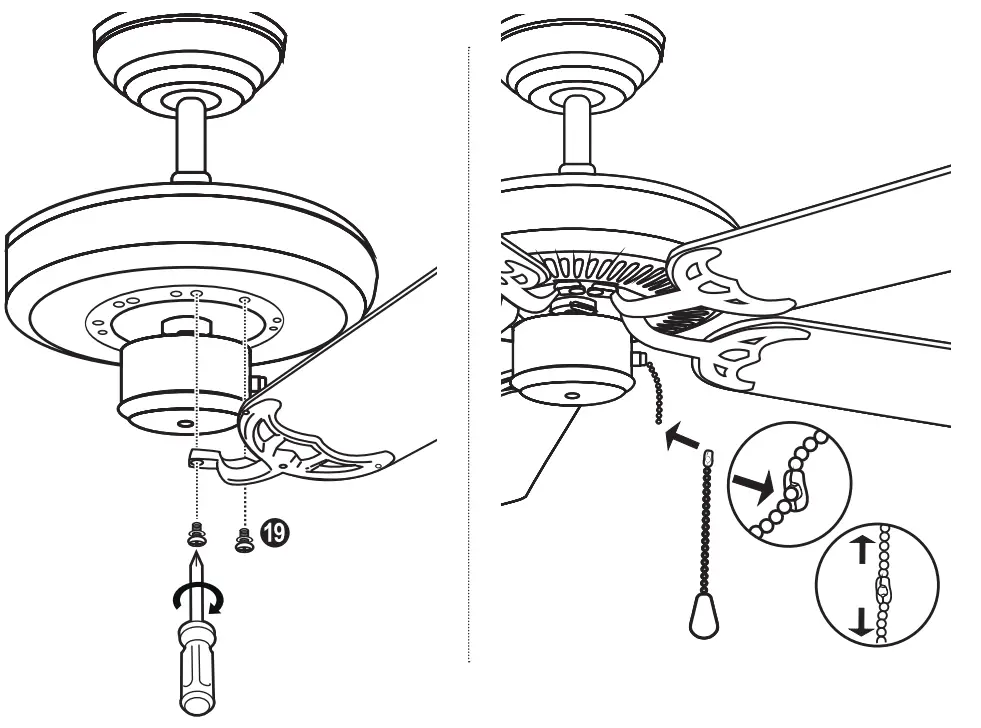 19