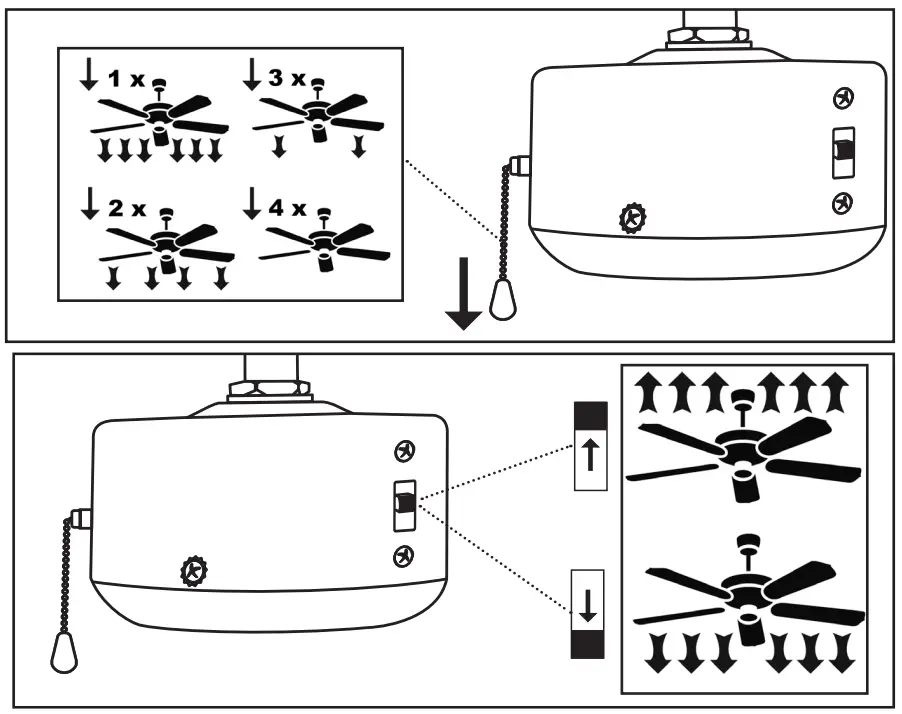 1 x
3 x
2 x
4 x