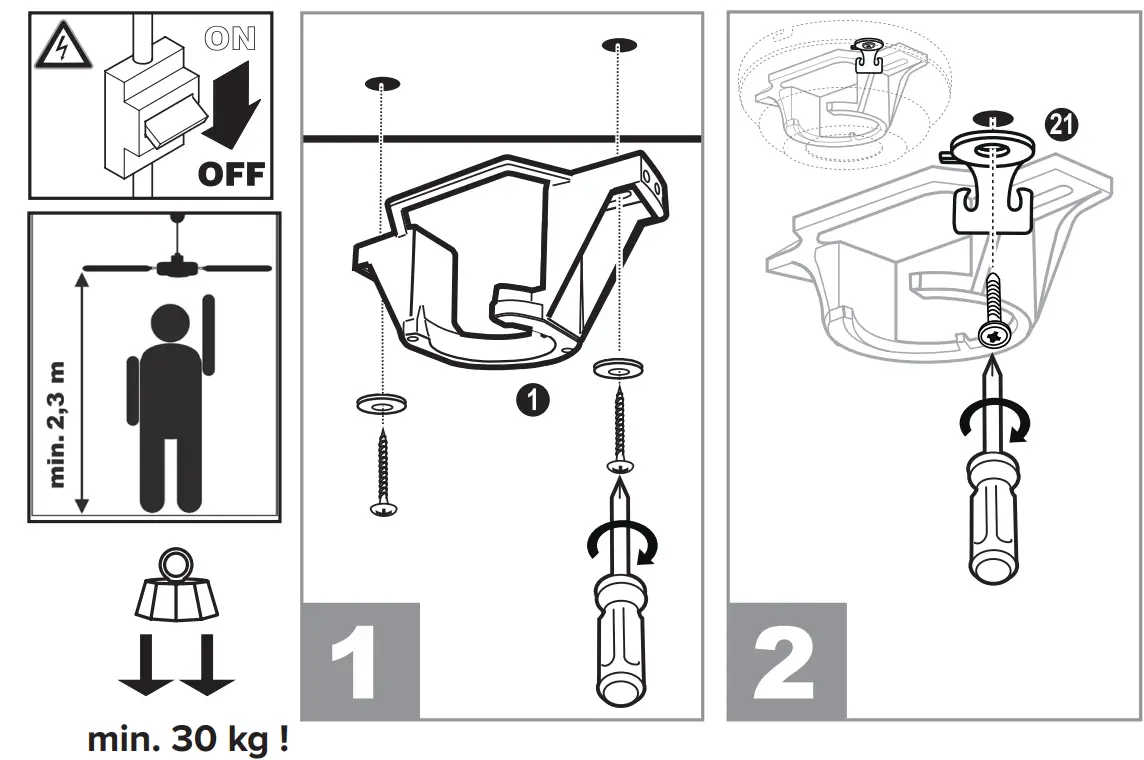 ON
OFF

min. 2,3 m

min. 30 kg !

1

1

21

2