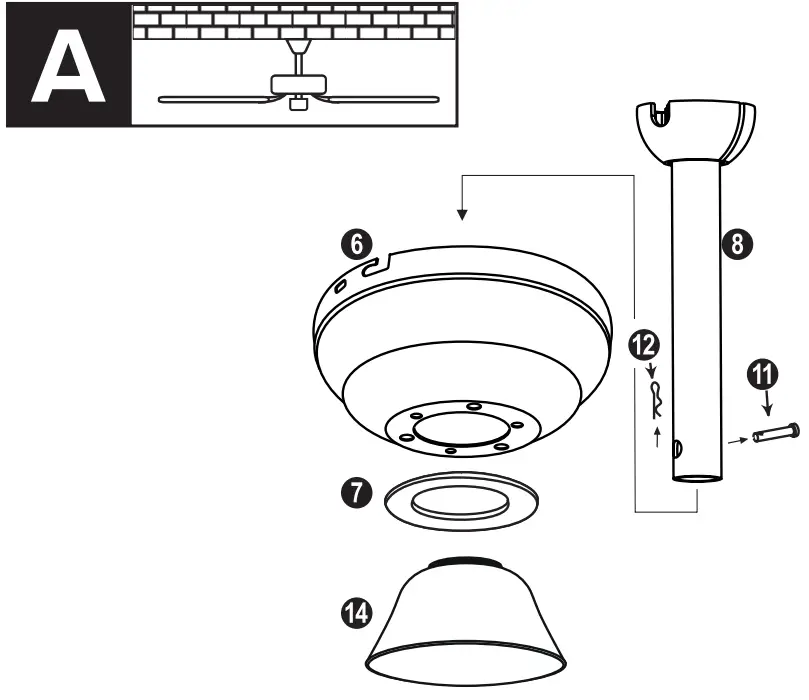 A

6

8

12

11

7

14