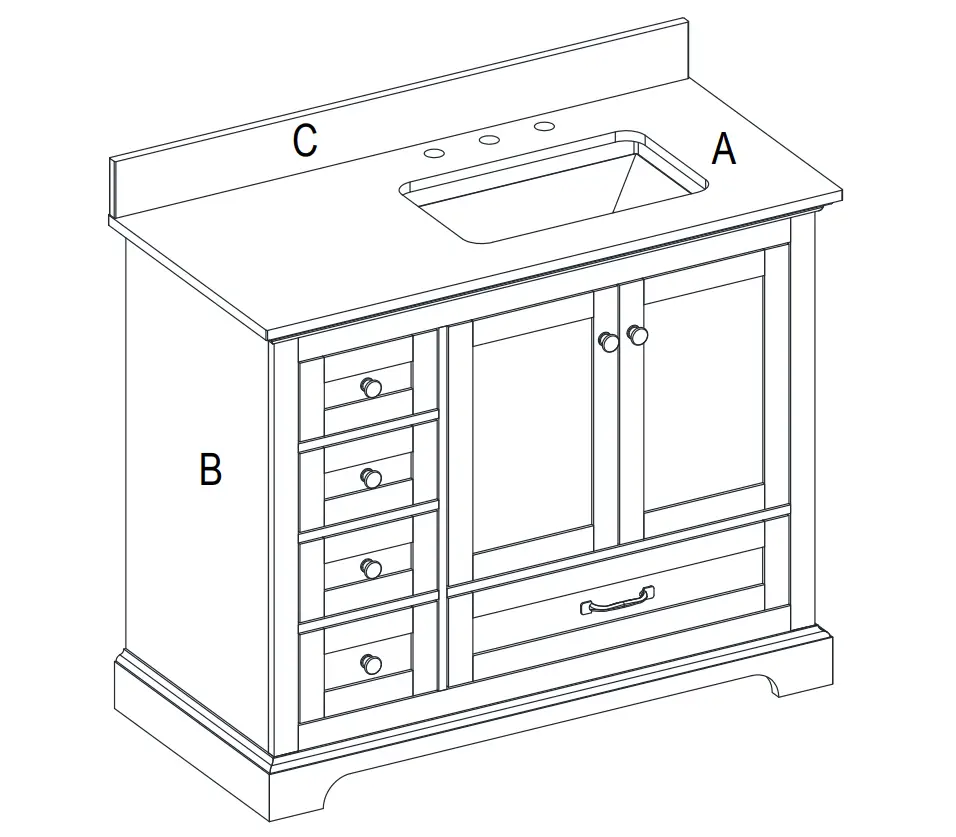 C
A
B