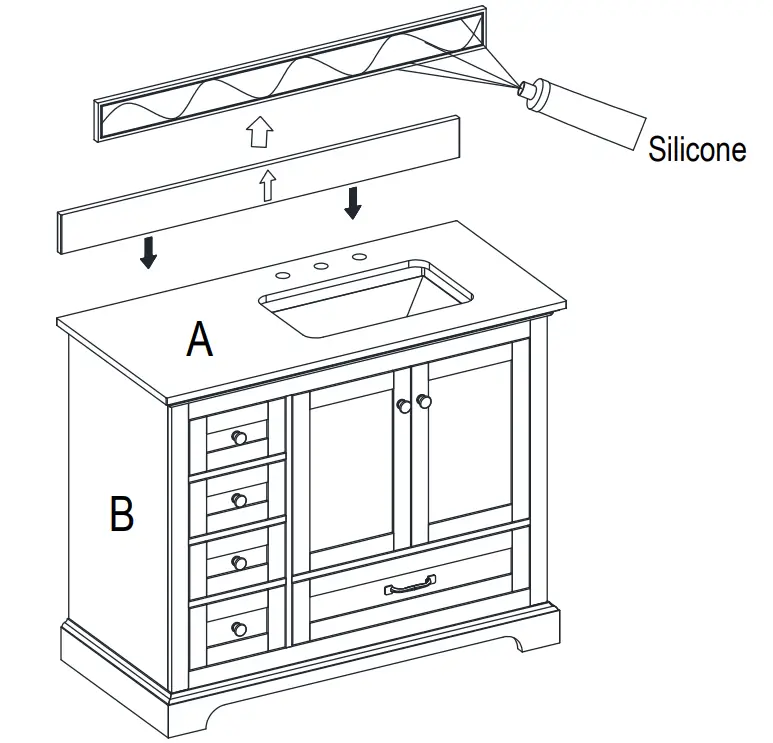 Silicone

A

B