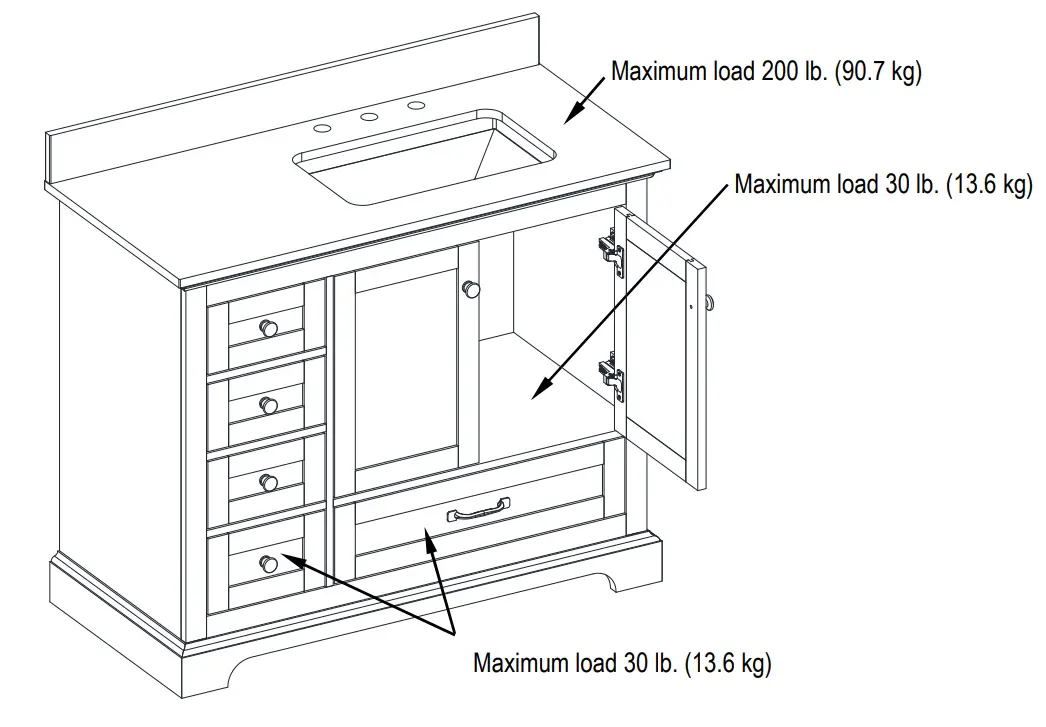 Maximum load 200 lb. (90.7 kg)

Maximum load 30 lb. (13.6 kg)

Maximum load 30 lb. (13.6 kg)