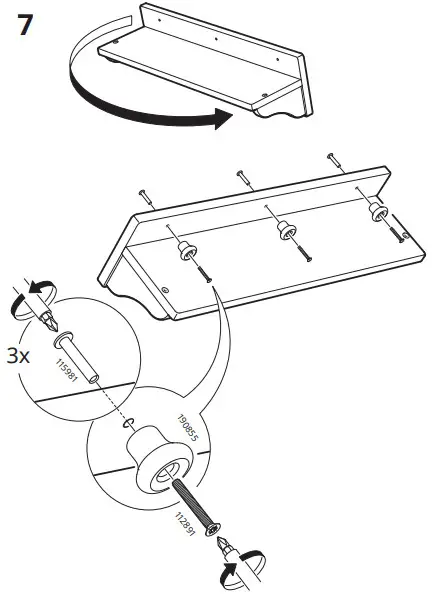 7

3x

115981

190855

112891