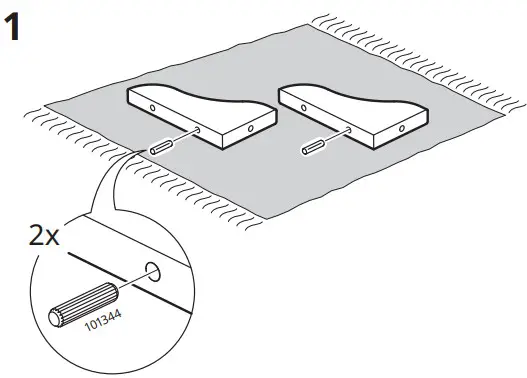 1

2x

101344