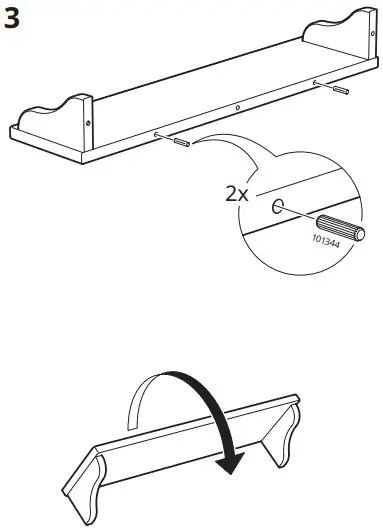 3

2x

101344