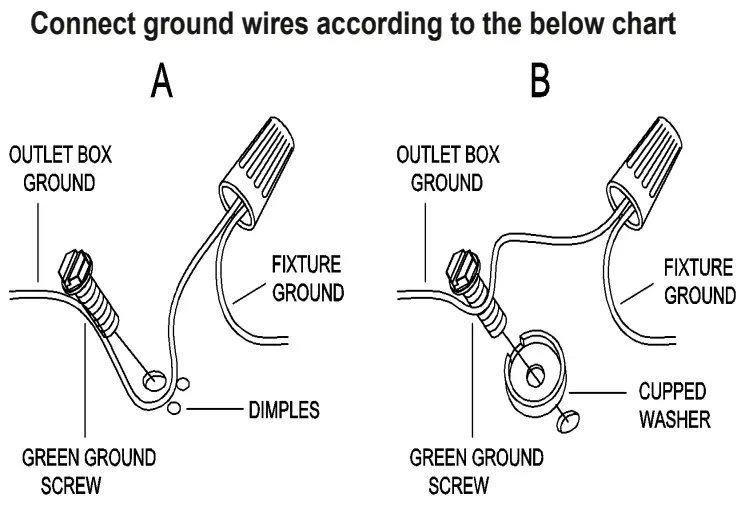 Connect ground wires according to the below chart

A

OUTLET BOX GROUND

FIXTURE GROUND

DIMPLES

GREEN GROUND SCREW

B

OUTLET BOX GROUND

FIXTURE GROUND

CUPPED WASHER

GREEN GROUND SCREW