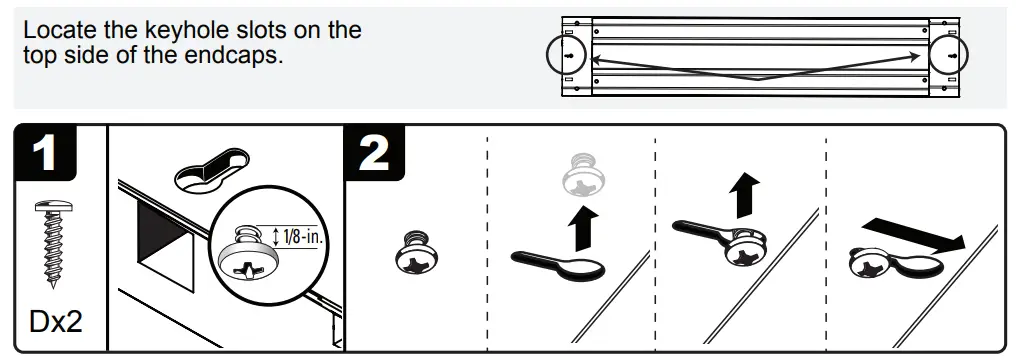 Locate the keyhole slots on the top side of the endcaps.

1

Dx2

1/8-in.

2