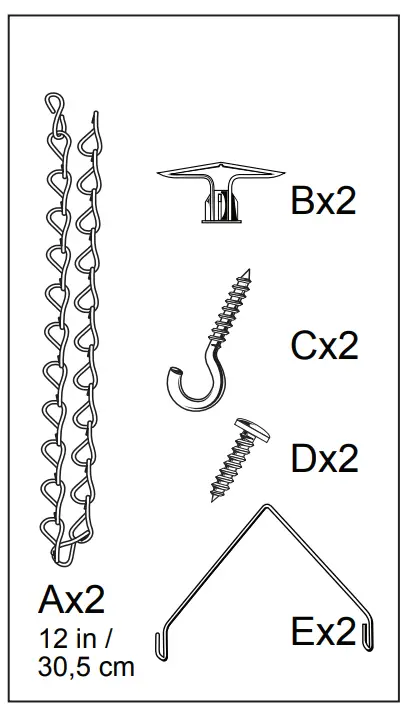 Bx2

Cx2

Dx2

Ax2
12 in /
30,5 cm

Ex2