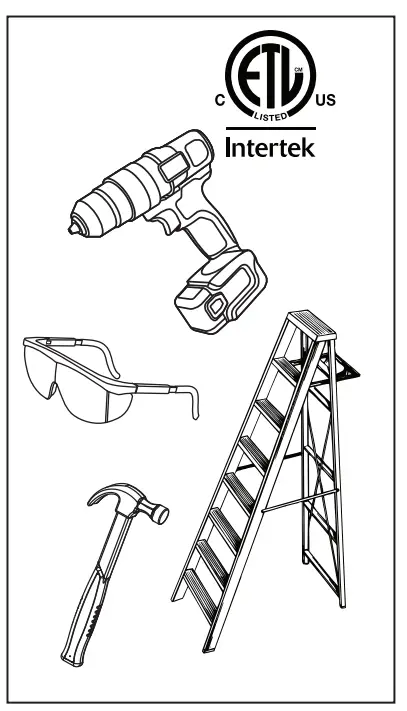 C ETL CM LISTED US

Intertek