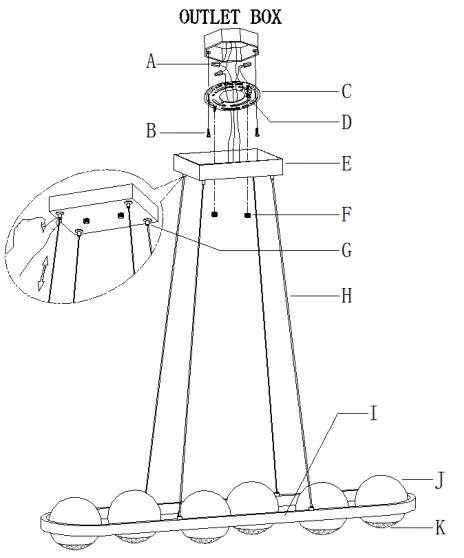 OUTLET BOX

A
C
D
B
E
F
G
H
I
J
K