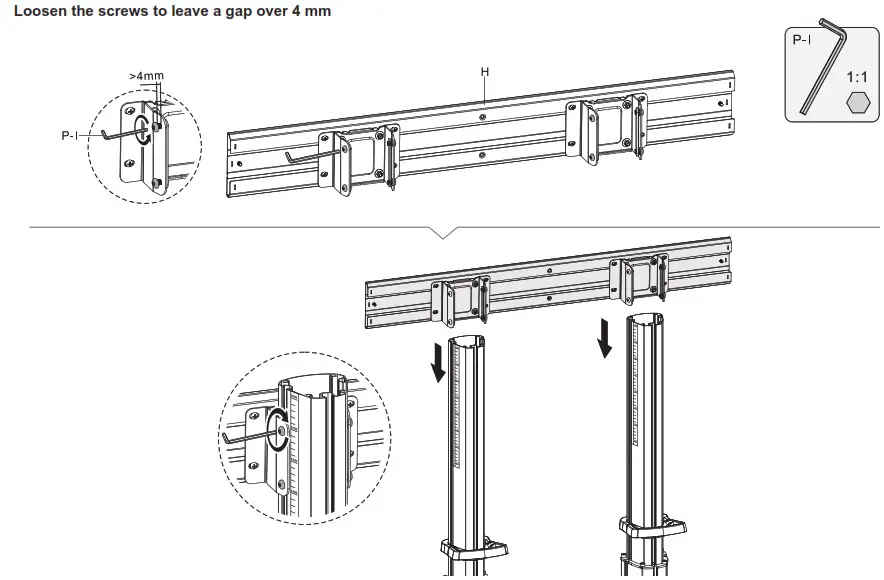 Loosen the screws to leave a gap over 4 mm

>4mm

P-I

H

P-I

1:1