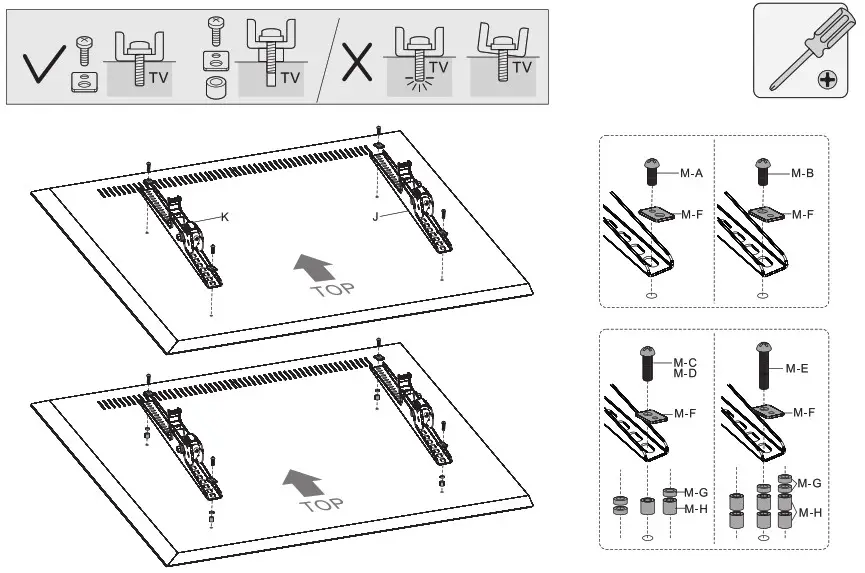 TV TV TV TV

K
J
TOP

TOP

M-A
M-F
M-B
M-F

M-C
M-D
M-F
M-G
M-H
M-E
M-F
M-G
M-H