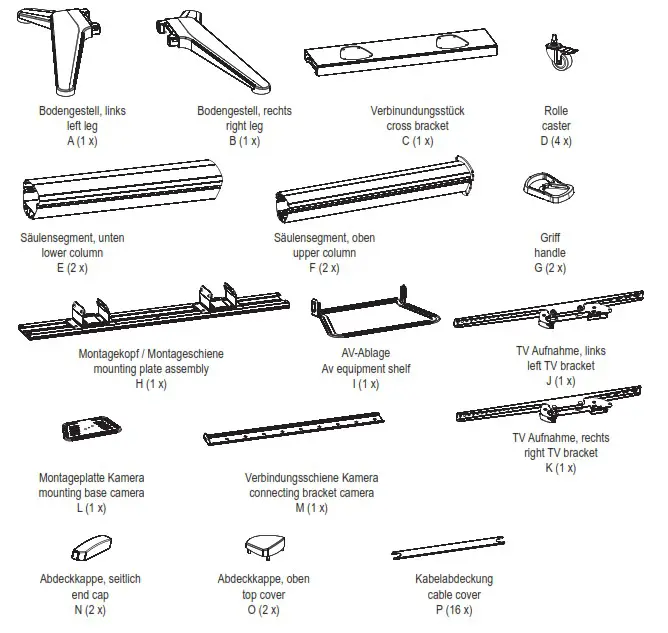 Bodengestell, links
left leg
A (1 x)

Bodengestell, rechts
right leg
B (1 x)

Verbinundungsstück
cross bracket
C (1 x)

Rolle
caster
D (4 x)

Säulensegment, unten
lower column
E (2 x)

Säulensegment, oben
upper column
F (2 x)

Griff
handle
G (2 x)

Montagekopf / Montageschiene
mounting plate assembly
H (1 x)

AV-Ablage
Av equipment shelf
I (1 x)

TV Aufnahme, links
left TV bracket
J (1 x)

TV Aufnahme, rechts
right TV bracket
K (1 x)

Montageplatte Kamera
mounting base camera
L (1 x)

Verbindungsschiene Kamera
connecting bracket camera
M (1 x)

Abdeckkappe, seitlich
end cap
N (2 x)

Abdeckkappe, oben
top cover
O (2 x)

Kabelabdeckung
cable cover
P (16 x)