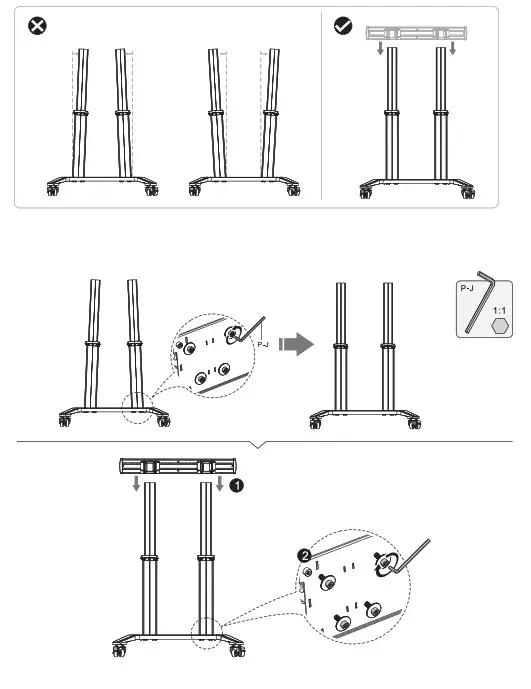 P-J

P-J

1:1

1

2