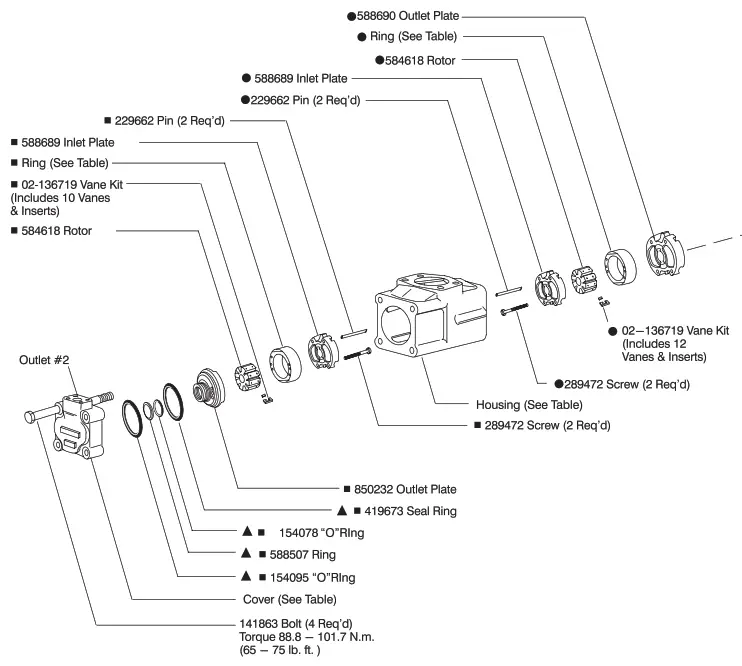 ●588690 Outlet Plate
● Ring (See Table)
●584618 Rotor
● 588689 Inlet Plate
●229662 Pin (2 Req'd)
■ 229662 Pin (2 Req'd)
■ 588689 Inlet Plate
■ Ring (See Table)
■ 02-136719 Vane Kit (Includes 10 Vanes & Inserts)
■ 584618 Rotor
Outlet #2
● 02–136719 Vane Kit (Includes 12 Vanes & Inserts)
●289472 Screw (2 Req'd)
Housing (See Table)
■ 289472 Screw (2 Req'd)
■ 850232 Outlet Plate
▲ ■ 419673 Seal Ring
▲ ■ 154078 "O"RIng
▲ ■ 588507 Ring
▲ ■ 154095 "O"RIng
Cover (See Table)
141863 Bolt (4 Req'd)
Torque 88.8 – 101.7 N.m.
(65 – 75 lb. ft. )