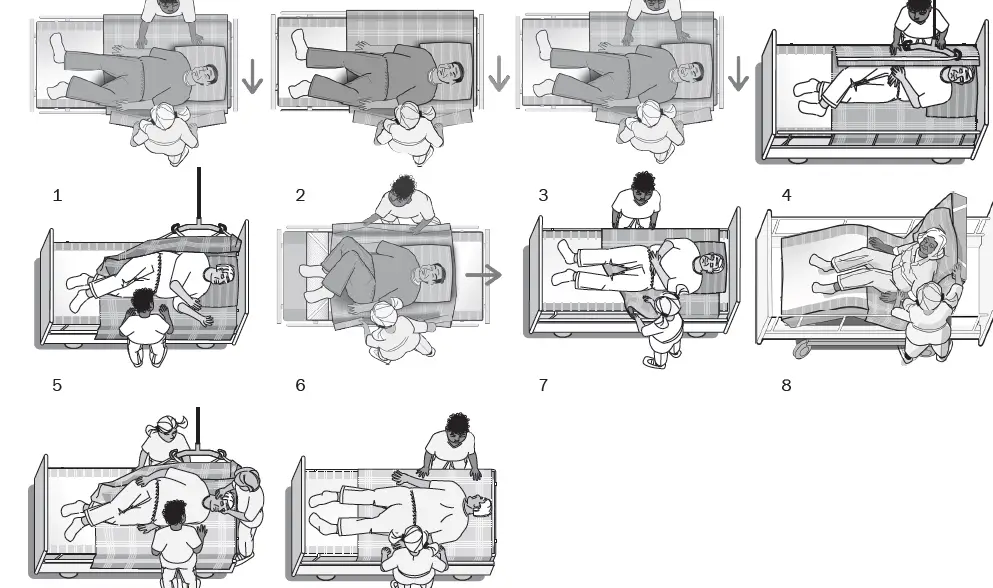 1

2

3

4

5

6

7

8