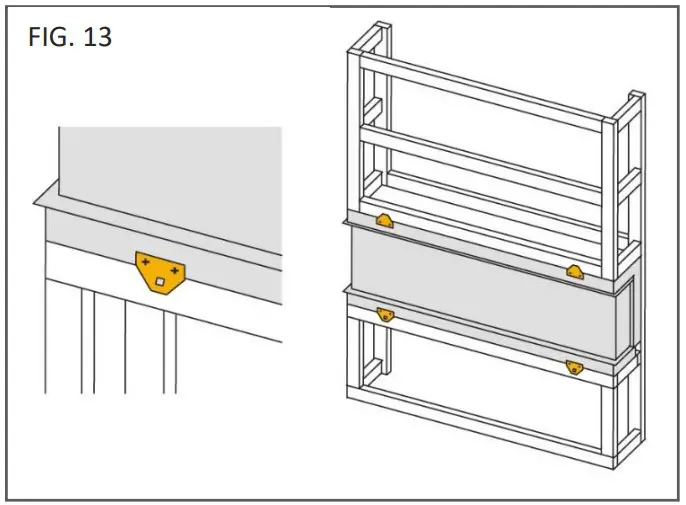 FIG. 13