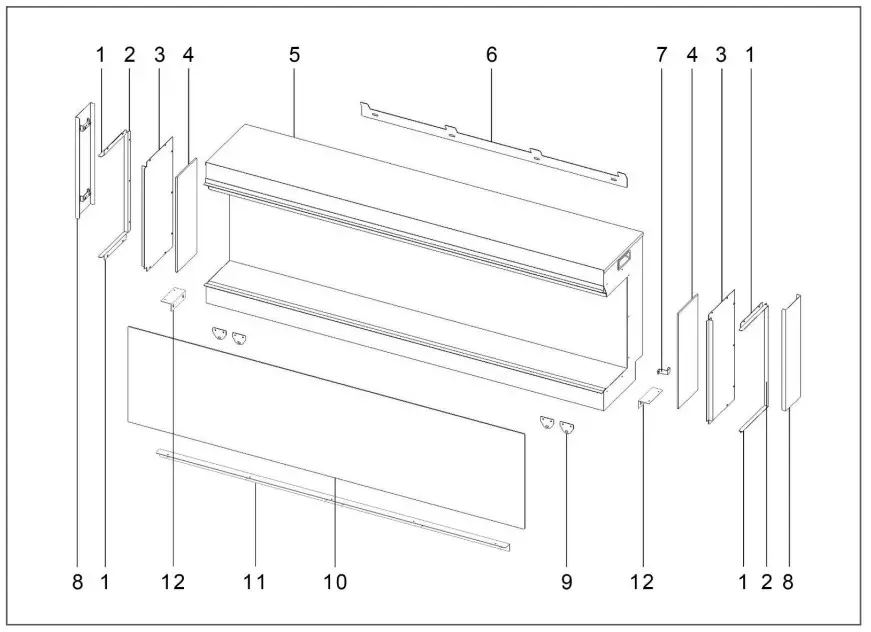 1 2 3 4 5 6 7 4 3 1

8 1 12 11 10 9 12 1 2 8