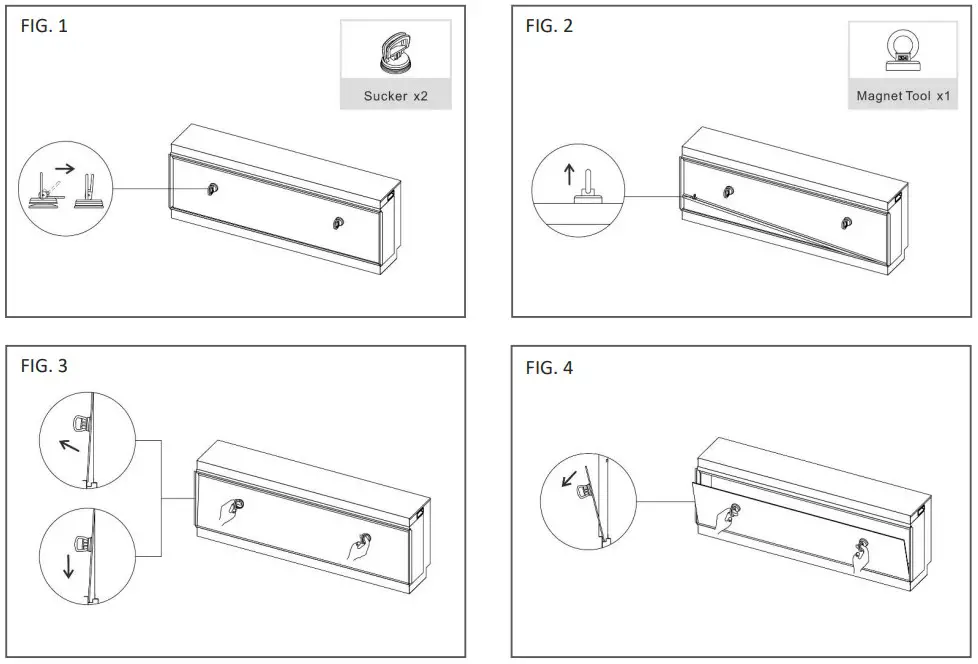 FIG. 1

Sucker x2

FIG. 2

Magnet Tool x1

FIG. 3

FIG. 4