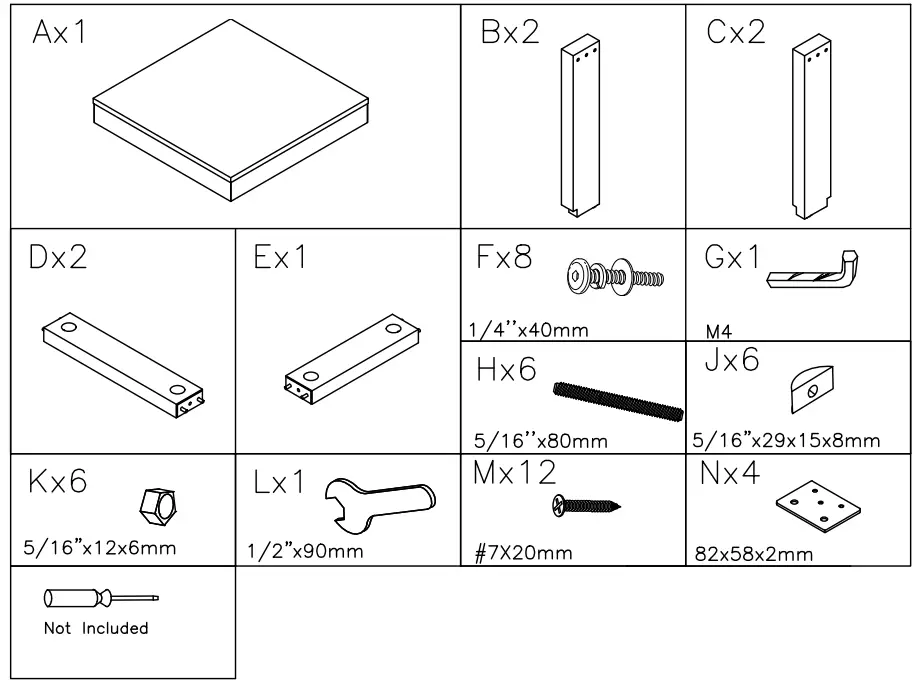 Ax1

Bx2

Cx2

Dx2

Ex1

Fx8

1/4''x40mm

Gx1

M4

Hx6

5/16''x80mm

Jx6

5/16"x29x15x8mm

Kx6

5/16"x12x6mm

Lx1

1/2"x90mm

Mx12

#7X20mm

Nx4

82x58x2mm

Not Included