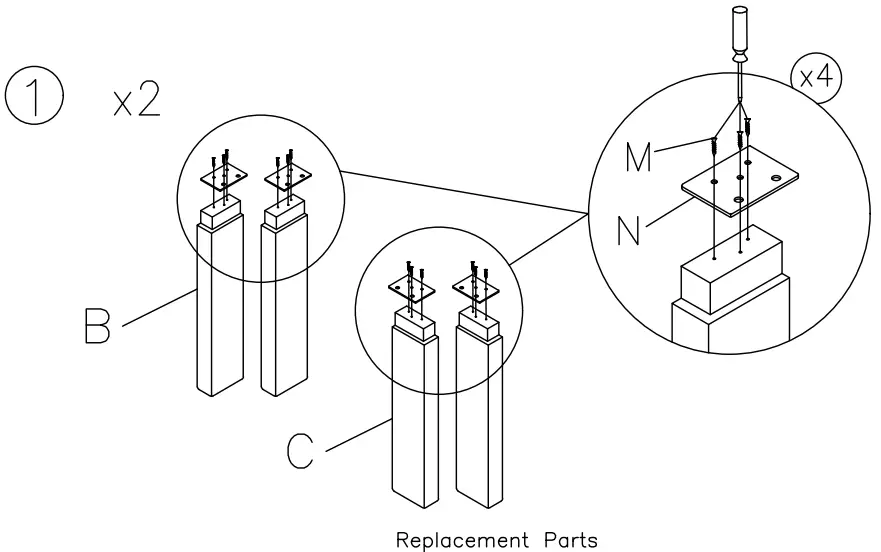 1 x2

x4

M

N

B

C

Replacement Parts