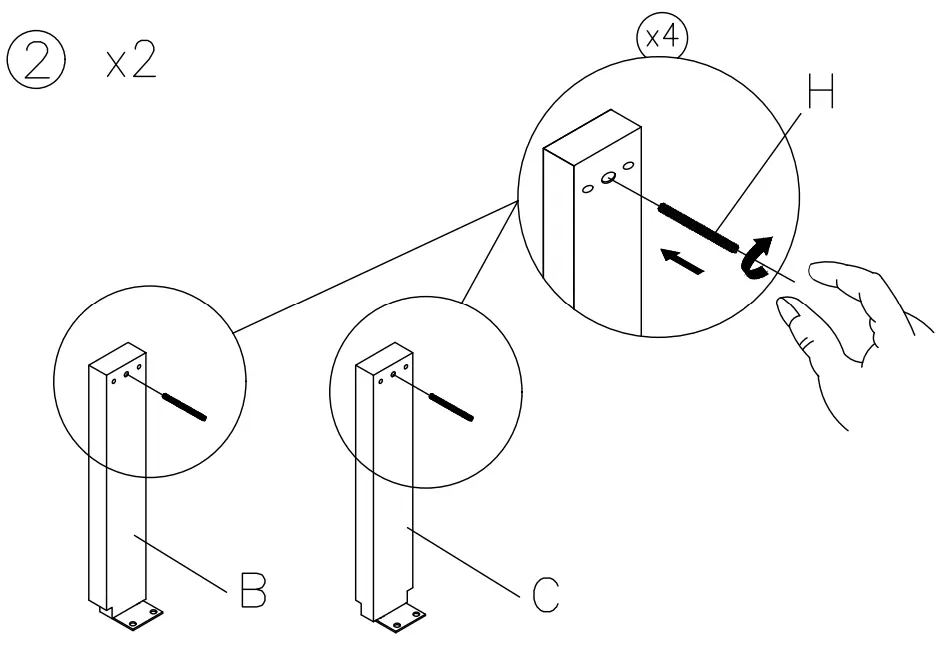 ② x2

x4

H

B

C