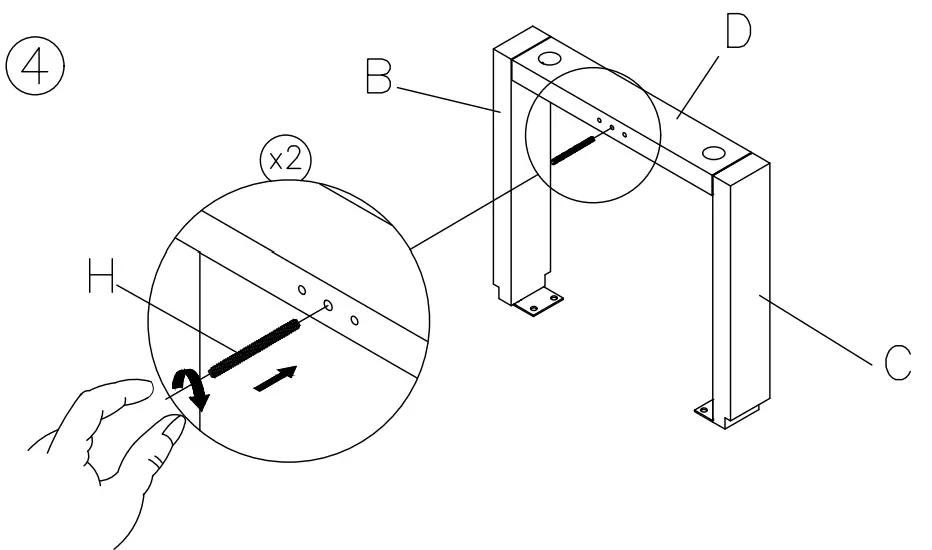 4

B

D

x2

H

C