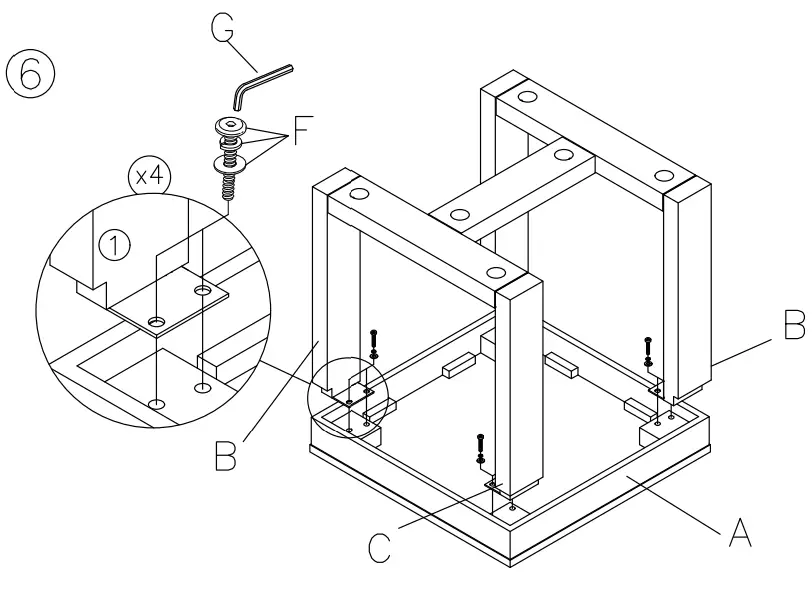 ⑥

G

F

x4

①

B

B

C

A