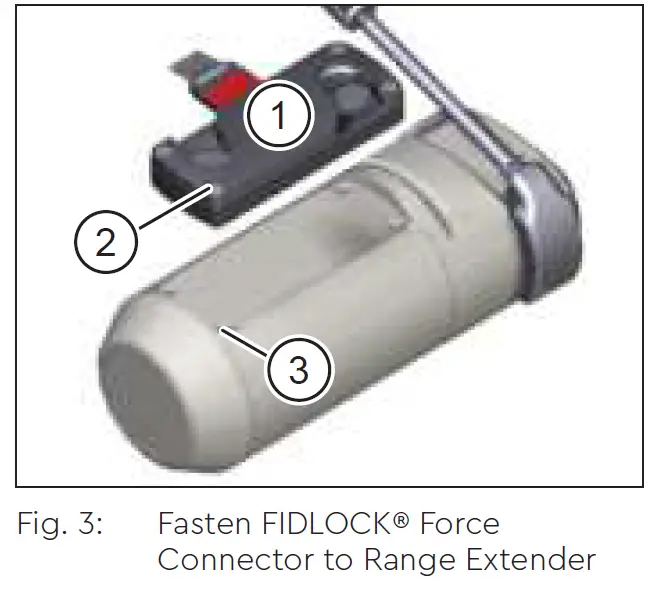 1
2
3

Fig. 3: Fasten FIDLOCK® Force Connector to Range Extender