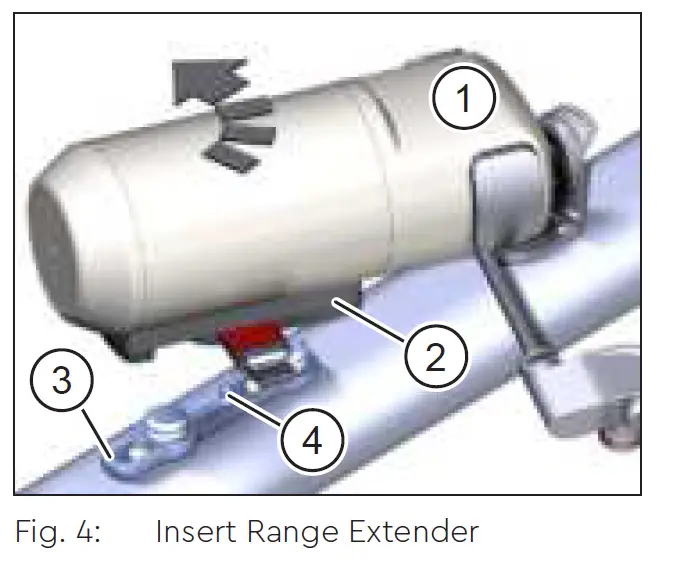 1
2
3
4

Fig. 4: Insert Range Extender