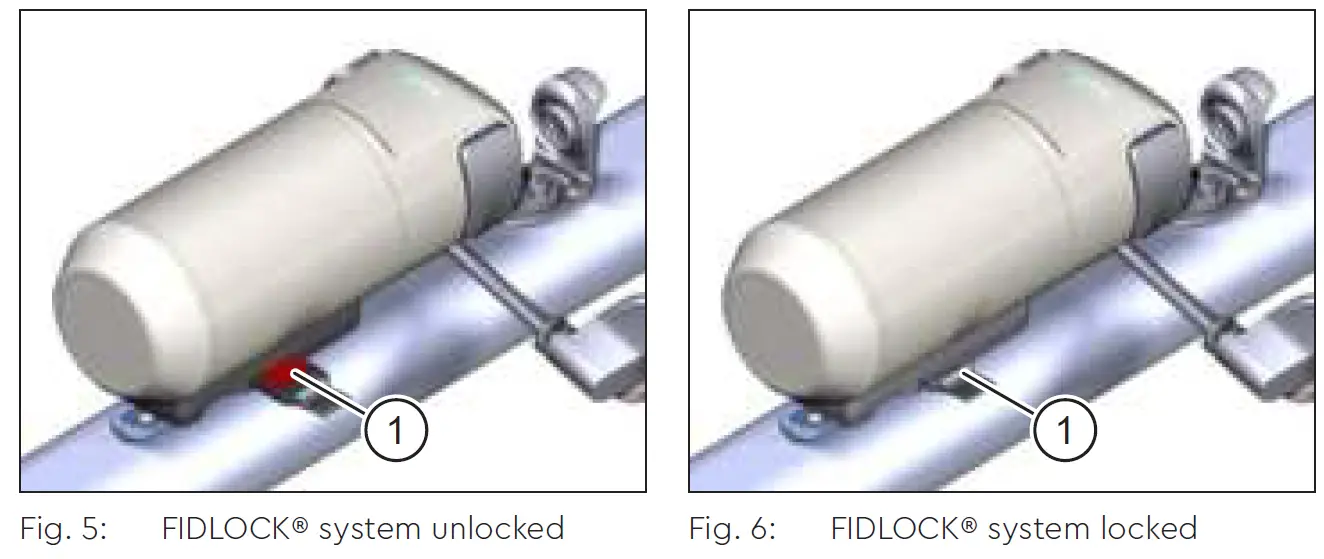 1

Fig. 5: FIDLOCK® system unlocked

1

Fig. 6: FIDLOCK® system locked