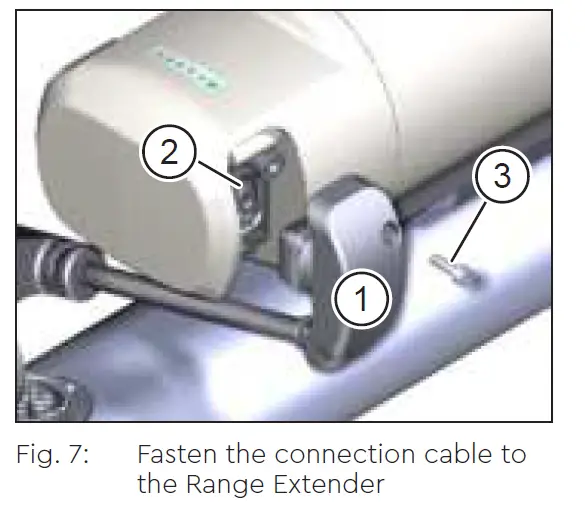 2

3

1

Fig. 7: Fasten the connection cable to the Range Extender