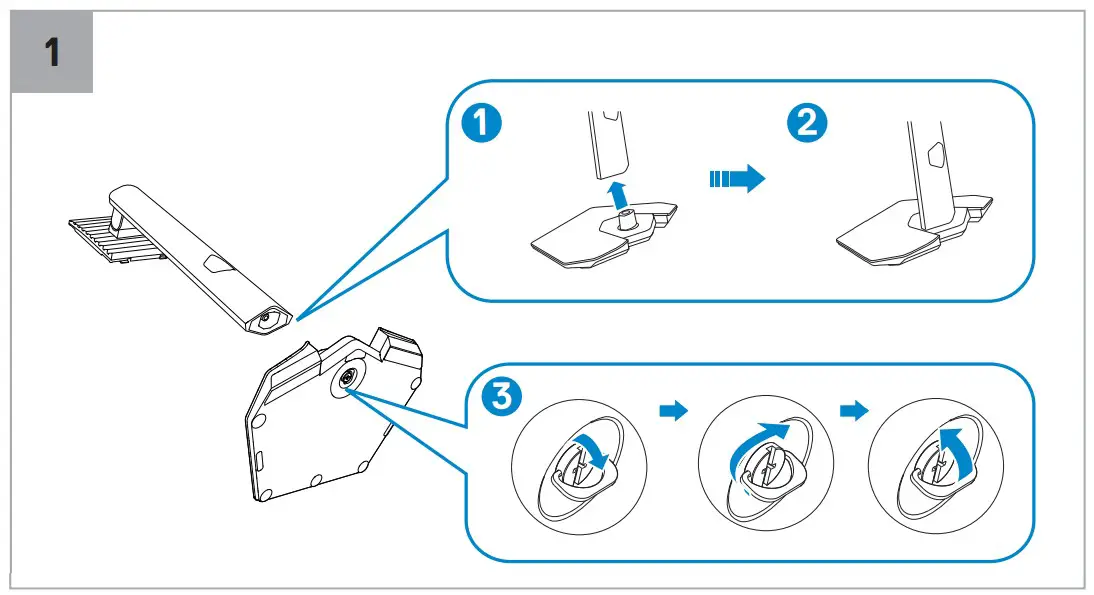 1

1

2

3