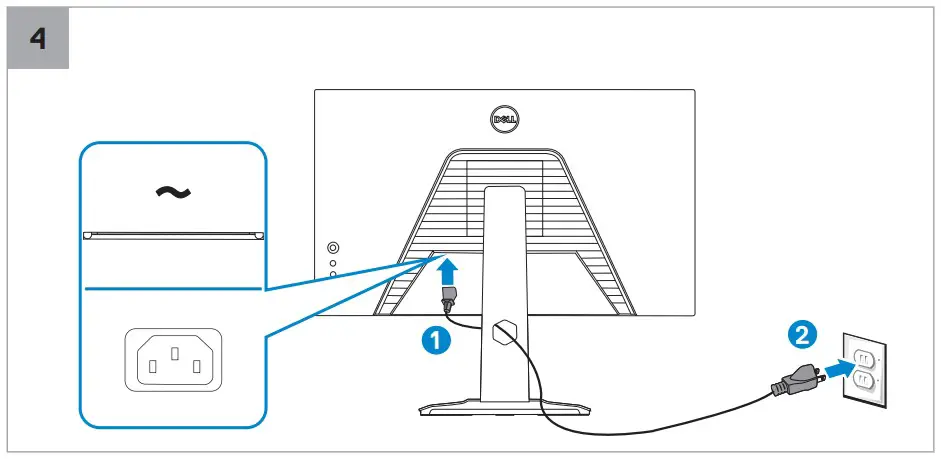 4

DELL

~

1

2