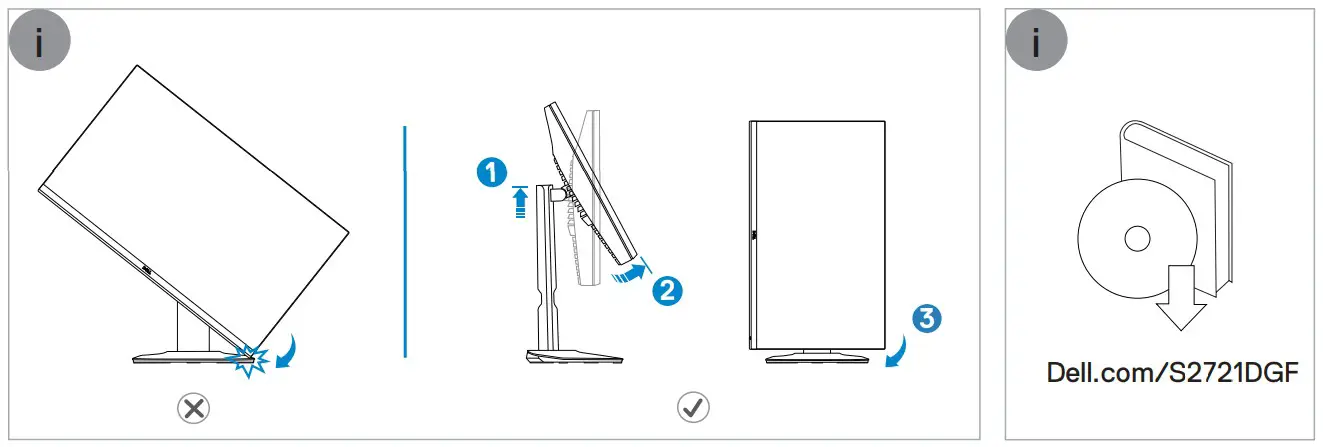 i

1

2

3

i

Dell.com/S2721DGF