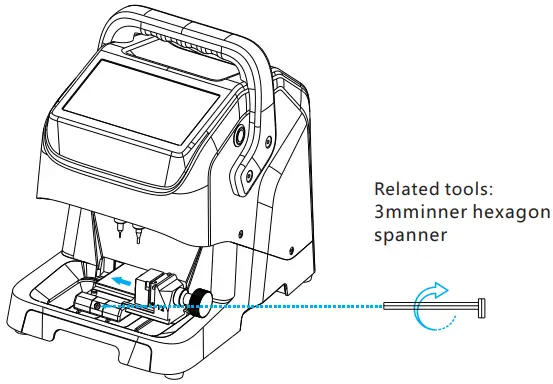 Related tools:
3mminner hexagon spanner