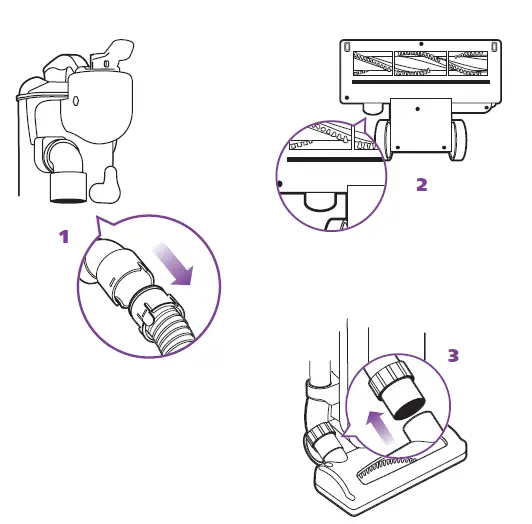 1

2

3