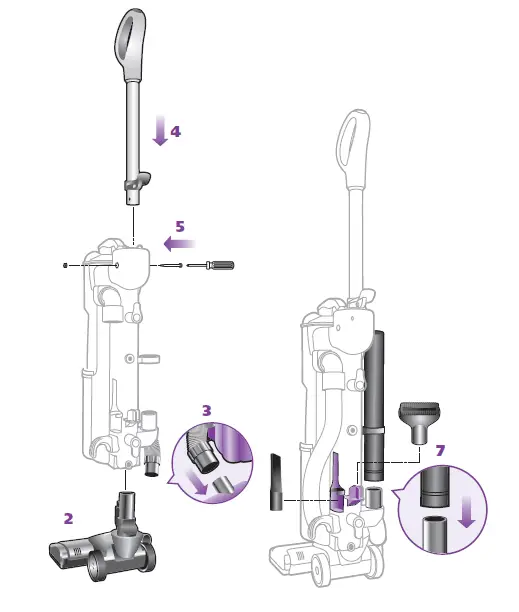 4
5
3
2
7