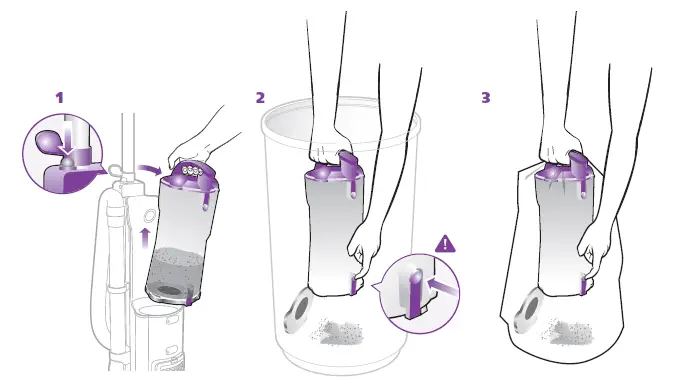 1

2

3