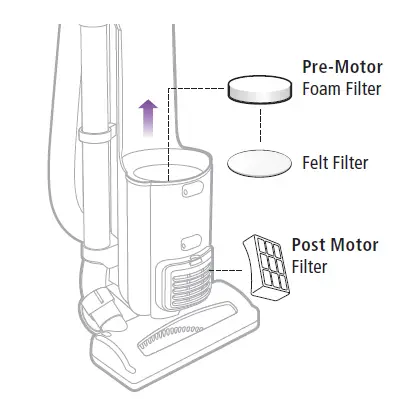 Pre-Motor
Foam Filter

Felt Filter

Post Motor
Filter