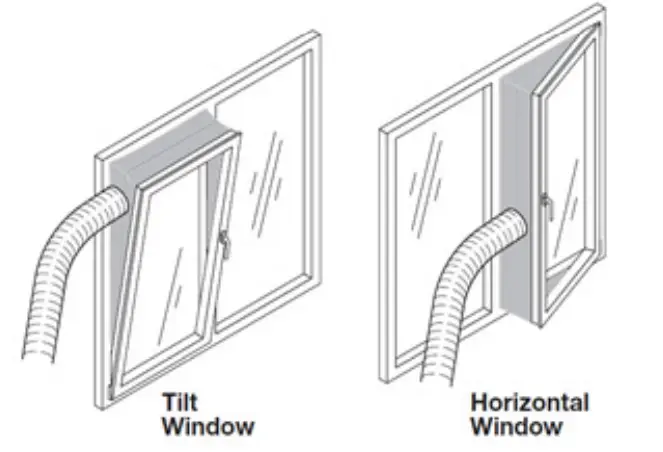 Tilt Window

Horizontal Window