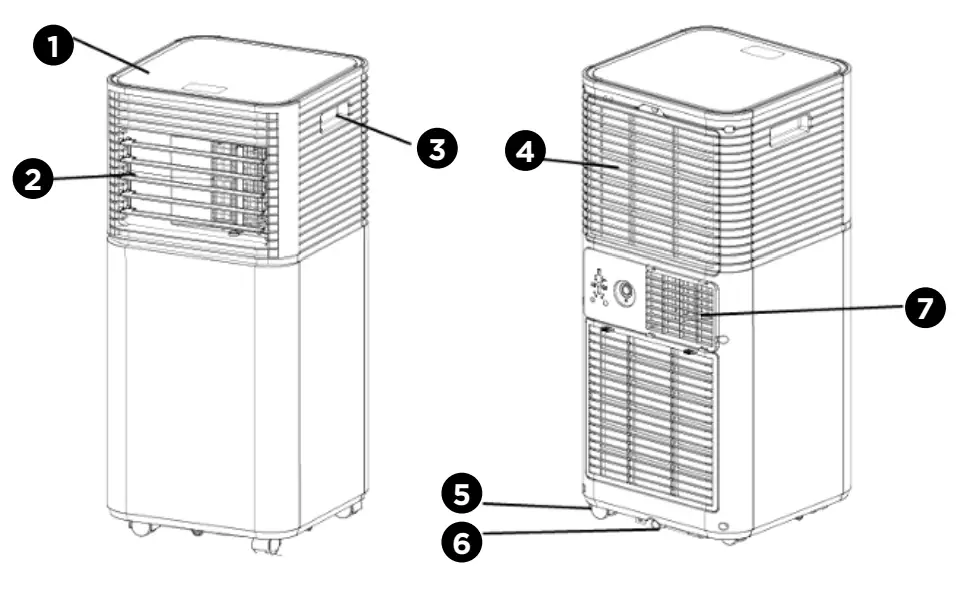 1
2
3
4
7
5
6