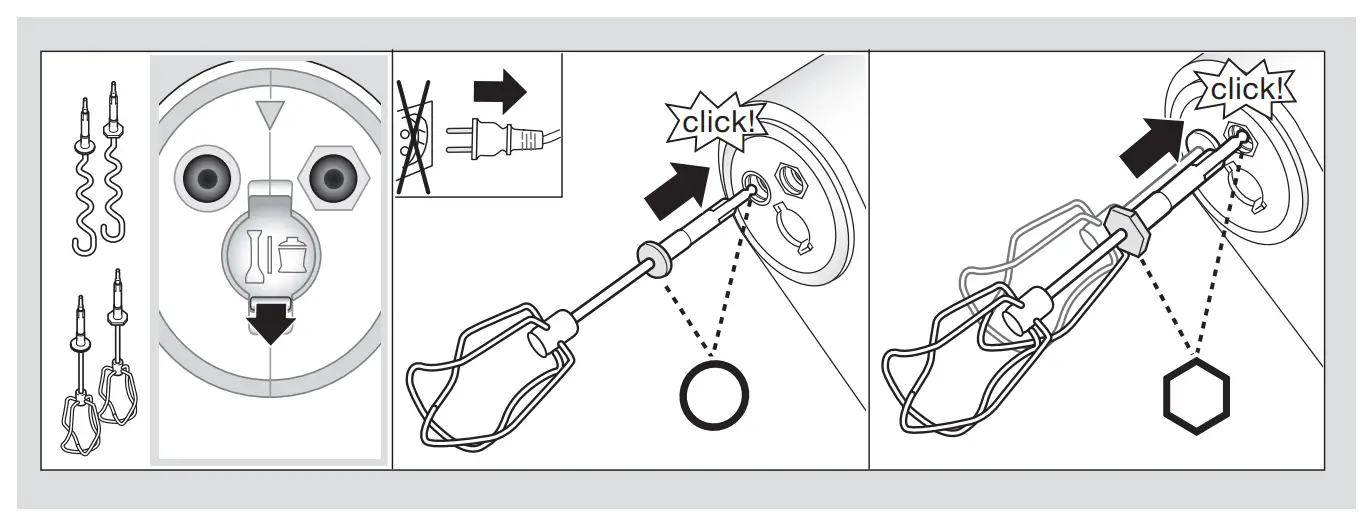 click!

click!