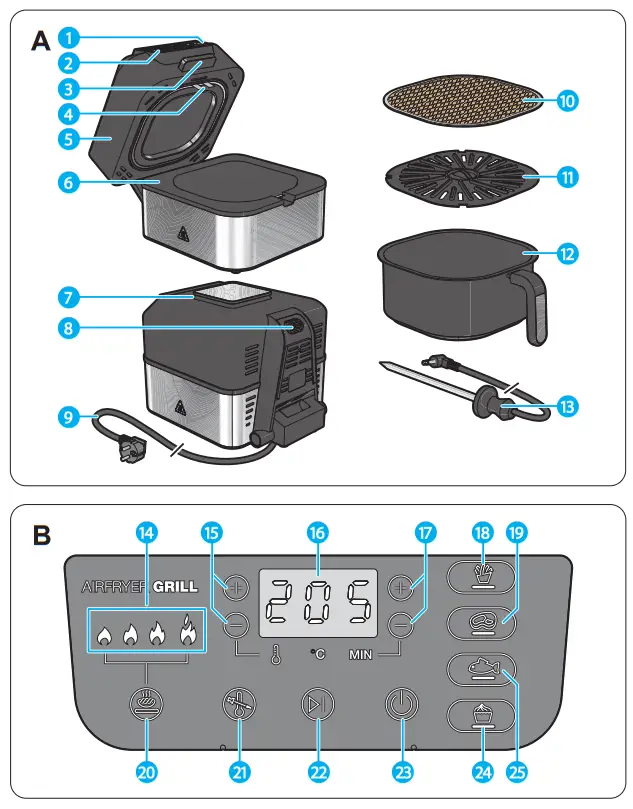 A
1
2
3
4
5
6
7
8
9
10
11
12
13

B
14
15
16
17
18
19
AIRFRYER GRILL
205
°C
MIN
20
21
22
23
24
25