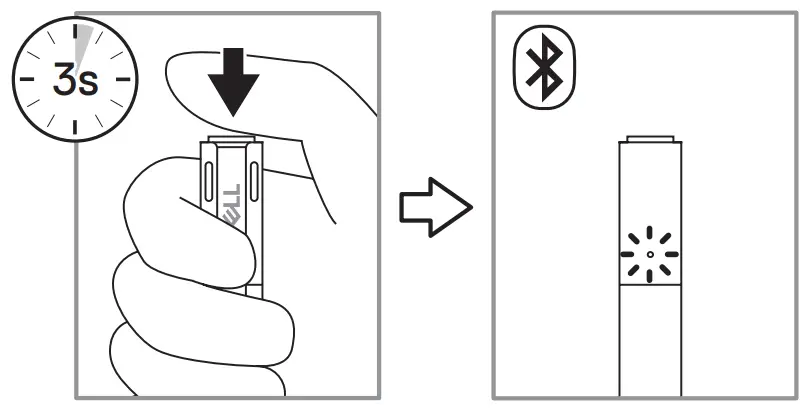 3s

DELL