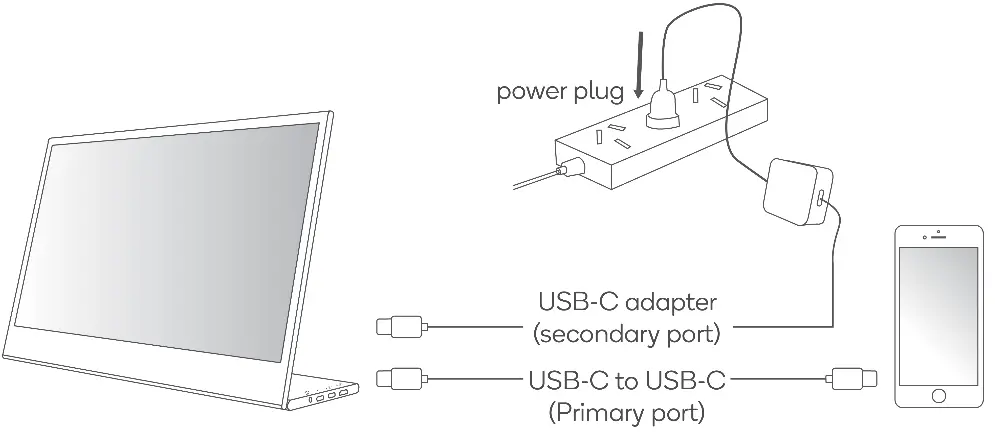 power plug

USB-C adapter
(secondary port)

USB-C to USB-C
(Primary port)